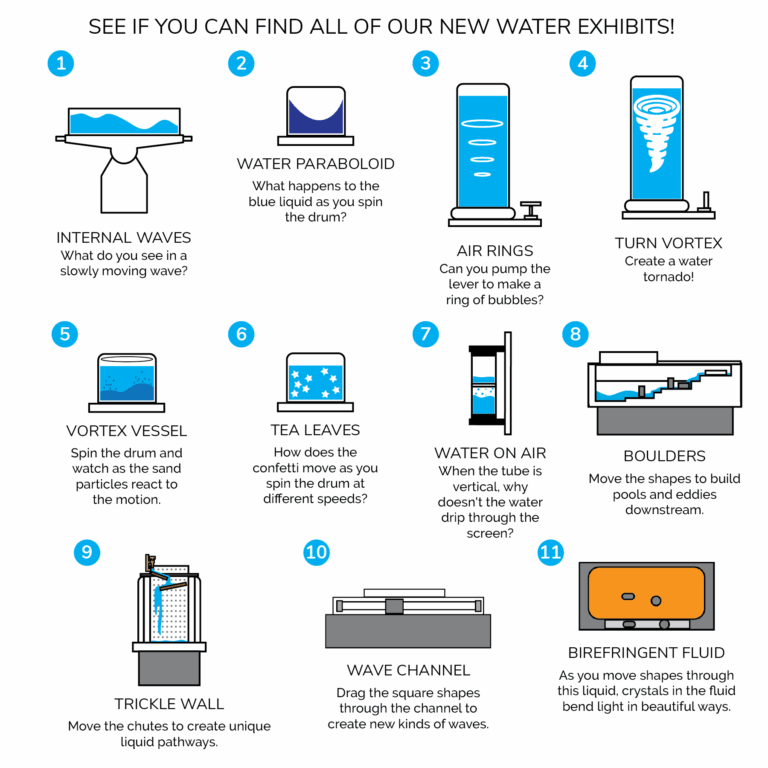 SEE IF YOU CAN FIND ALL OF OUR NEW WATER EXHIBITS!

1

INTERNAL WAVES
What do you see in a slowly moving wave?

2

WATER PARABOLOID
What happens to the blue liquid as you spin the drum?

3

AIR RINGS
Can you pump the lever to make a ring of bubbles?

4

TURN VORTEX
Create a water tornado!

5

VORTEX VESSEL
Spin the drum and watch as the sand particles react to the motion.

6

TEA LEAVES
How does the confetti move as you spin the drum at different speeds?

7

WATER ON AIR
When the tube is vertical, why doesn't the water drip through the screen?

8

BOULDERS
Move the shapes to build pools and eddies downstream.

9

TRICKLE WALL
Move the chutes to create unique liquid pathways.

10

WAVE CHANNEL
Drag the square shapes through the channel to create new kinds of waves.

11

BIREFRINGENT FLUID
As you move shapes through this liquid, crystals in the fluid bend light in beautiful ways.