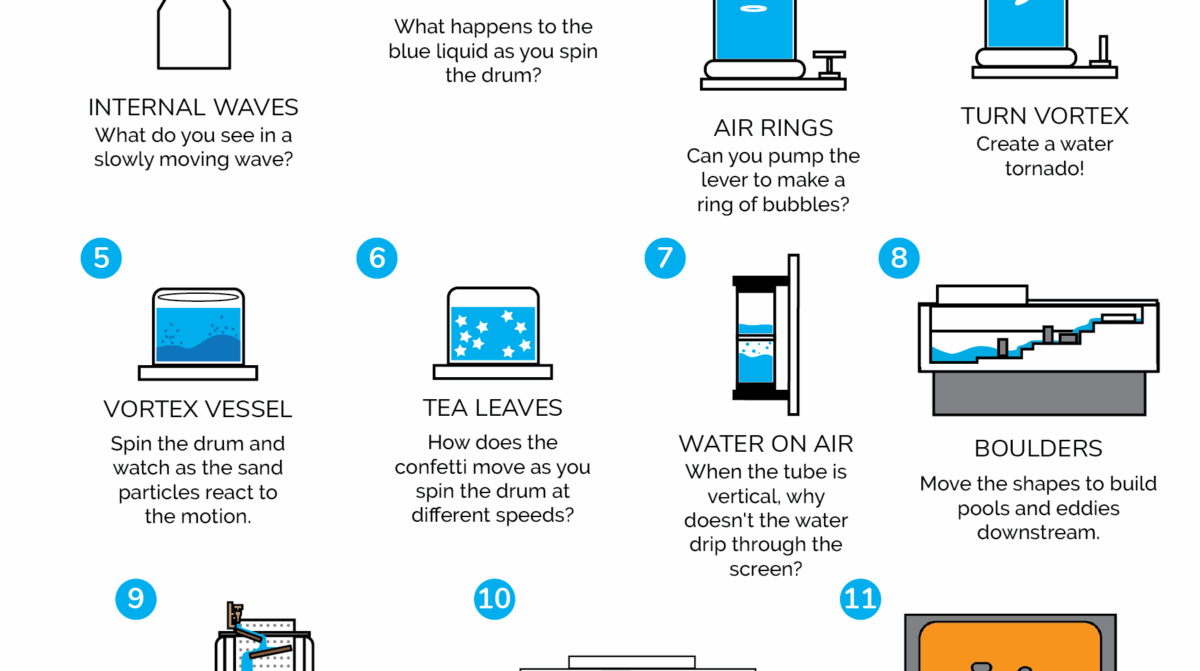 INTERNAL WAVES
What do you see in a slowly moving wave?

What happens to the blue liquid as you spin the drum?

AIR RINGS
Can you pump the lever to make a ring of bubbles?

TURN VORTEX
Create a water tornado!

5

VORTEX VESSEL
Spin the drum and watch as the sand particles react to the motion.

6

TEA LEAVES
How does the confetti move as you spin the drum at different speeds?

7

WATER ON AIR
When the tube is vertical, why doesn't the water drip through the screen?

8

BOULDERS
Move the shapes to build pools and eddies downstream.

9

10

11