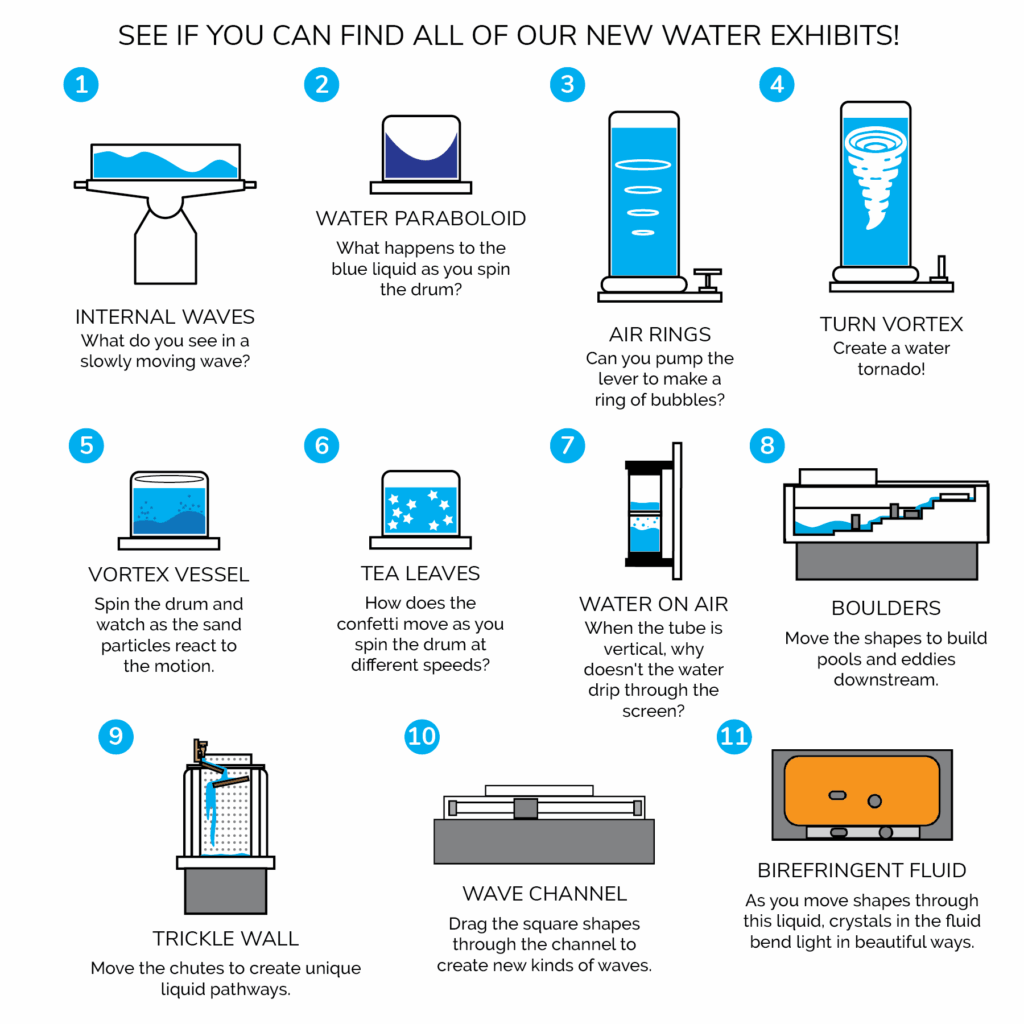 SEE IF YOU CAN FIND ALL OF OUR NEW WATER EXHIBITS!

1
INTERNAL WAVES
What do you see in a slowly moving wave?

2
WATER PARABOLOID
What happens to the blue liquid as you spin the drum?

3
AIR RINGS
Can you pump the lever to make a ring of bubbles?

4
TURN VORTEX
Create a water tornado!

5
VORTEX VESSEL
Spin the drum and watch as the sand particles react to the motion.

6
TEA LEAVES
How does the confetti move as you spin the drum at different speeds?

7
WATER ON AIR
When the tube is vertical, why doesn't the water drip through the screen?

8
BOULDERS
Move the shapes to build pools and eddies downstream.

9
TRICKLE WALL
Move the chutes to create unique liquid pathways.

10
WAVE CHANNEL
Drag the square shapes through the channel to create new kinds of waves.

11
BIREFRINGENT FLUID
As you move shapes through this liquid, crystals in the fluid bend light in beautiful ways.